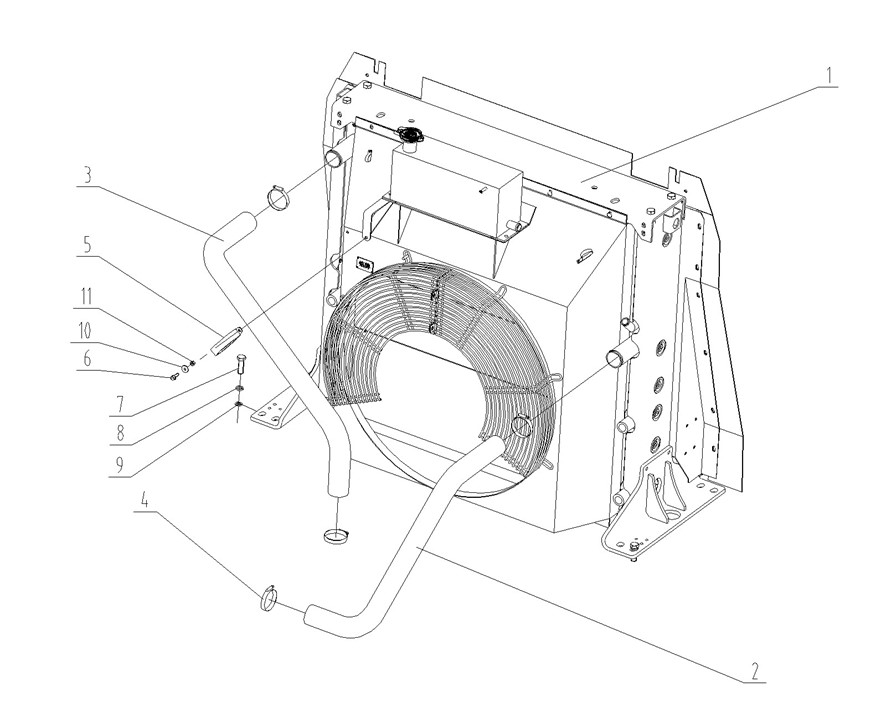 1
3
5
11
10
6
7
8
9
4
2