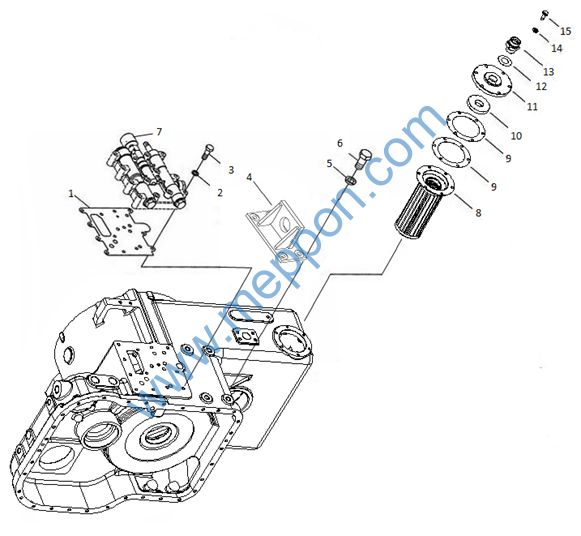 15
14
13
12
11
10
9
9
8
7
6
5
4
3
2
1
www.meppon.com