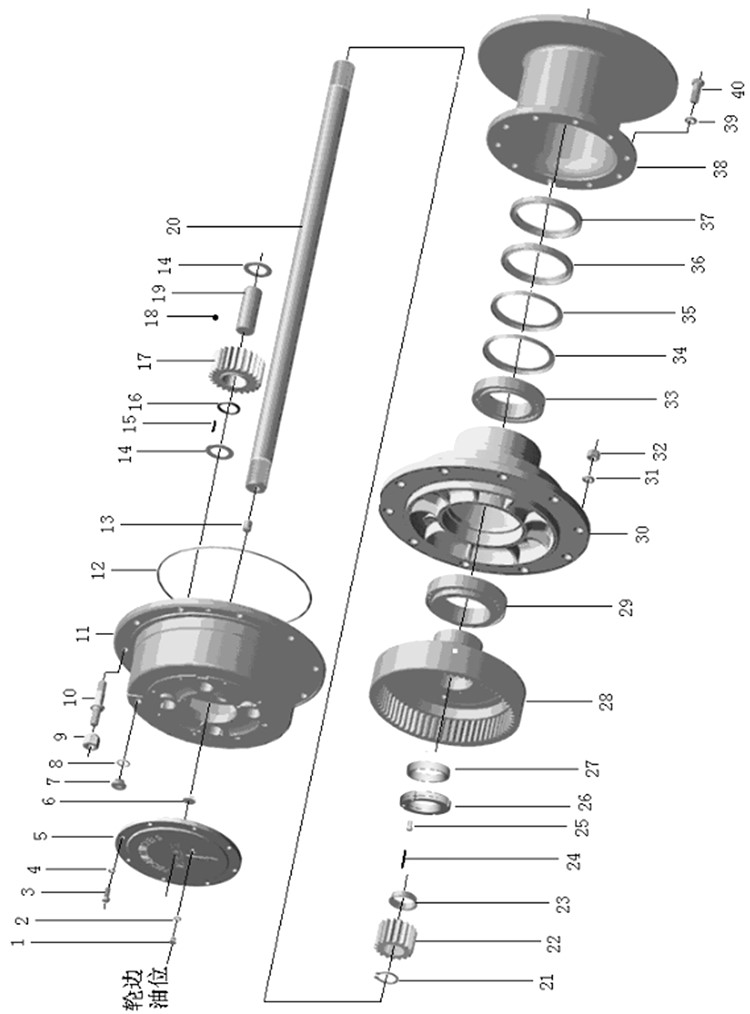 轮边油位
1
2
3
4
5
6
7
8
9
10
11
12
13
14
15
16
17
18
19
14
20
21
22
23
24
25
26
27
28
29
30
31
32
33
34
35
36
37
38
39
40