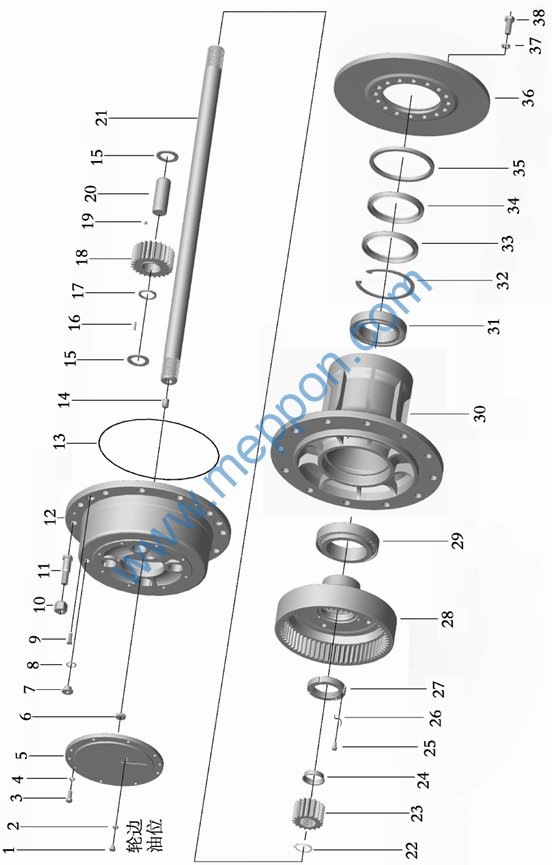 1
2
3
4
5
6
7
8
9
10
11
12
13
14
15
16
17
18
19
20
15
21
轮边油位
22
23
24
25
26
27
28
29
30
31
32
33
34
35
36
37
38
www.menpon.com