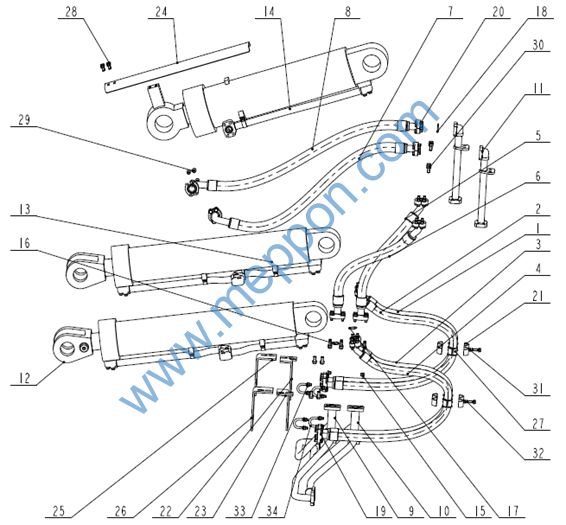 28
24
14
8
7
20
18
30
11
5
6
2
1
3
4
21
31
27
32
29
13
16
12
25
26
22
23
33
34
19
9
10
15
17
www.meppon.com