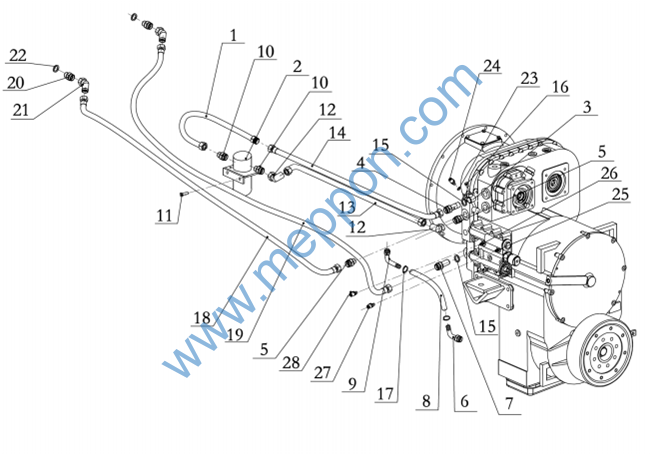 22
20
21
1
10
2
10
12
14
24
23
16
3
15
4
5
26
25
13
12
11
18
19
5
28
27
9
17
8
6
7
15
www.meppon.com