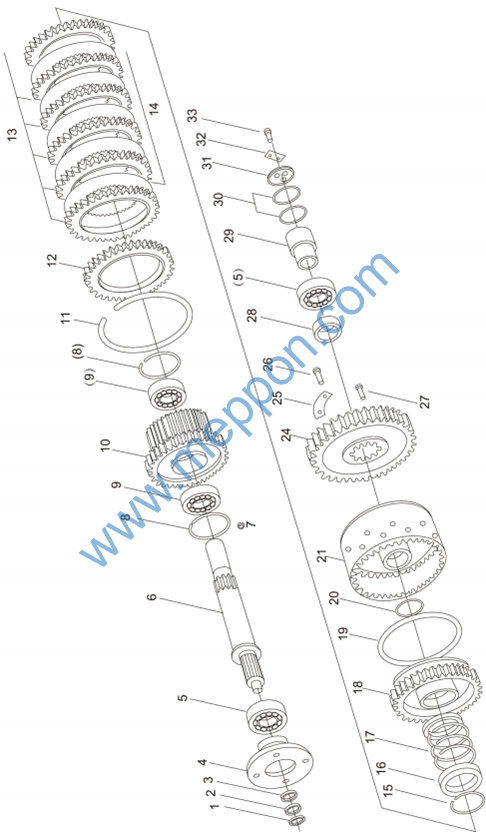 13
14
12
11
(8)
(9)
10
9
8
7
6
5
4
3
2
1
33
32
31
30
29
(5)
28
26
25
27
24
21
20
19
18
17
16
15
www.meppon.com