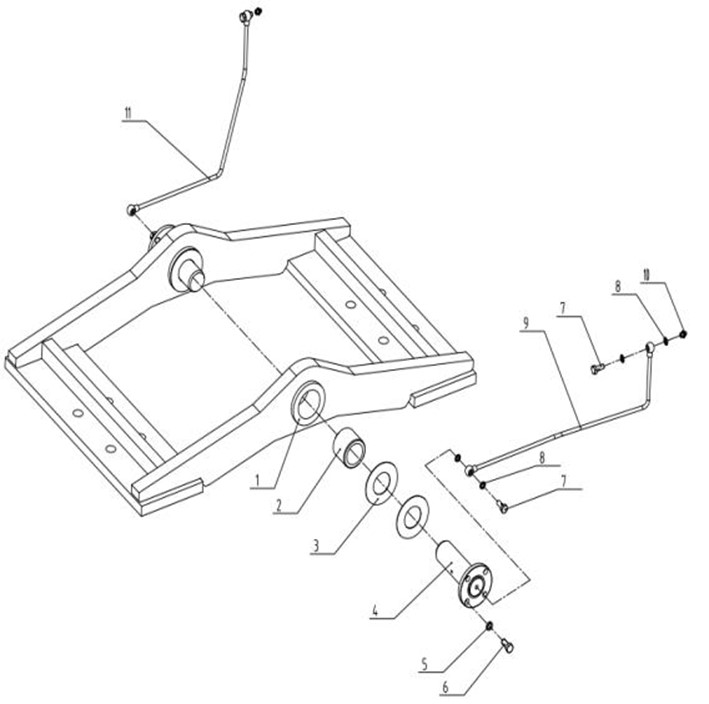 11

10
8
7
9

8
7

1
2
3
4
5
6