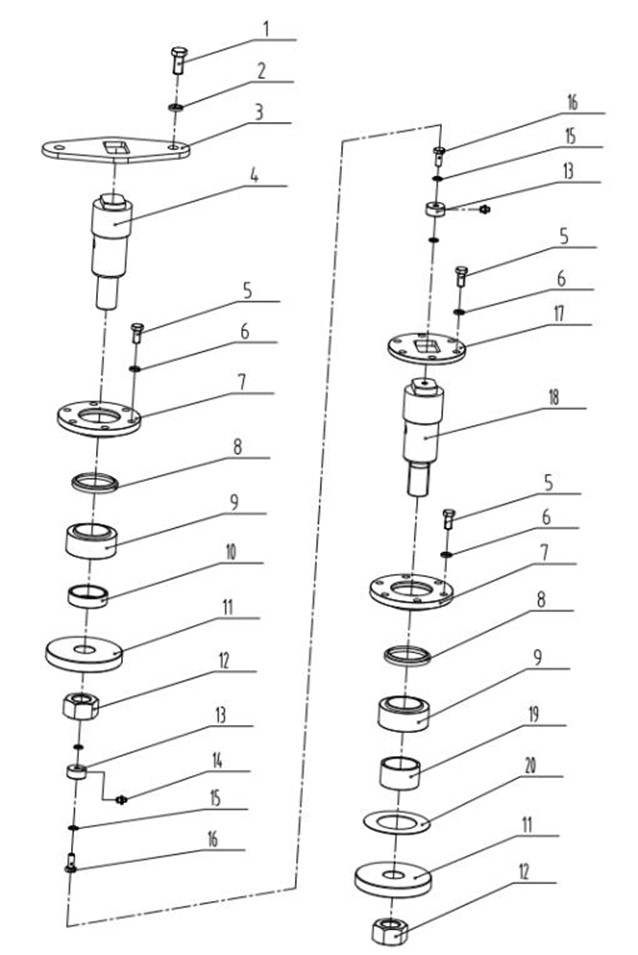 1
2
3
4
5
6
7
8
9
10
11
12
13
14
15
16
16
15
13
5
6
17
18
5
6
7
8
9
19
20
11
12