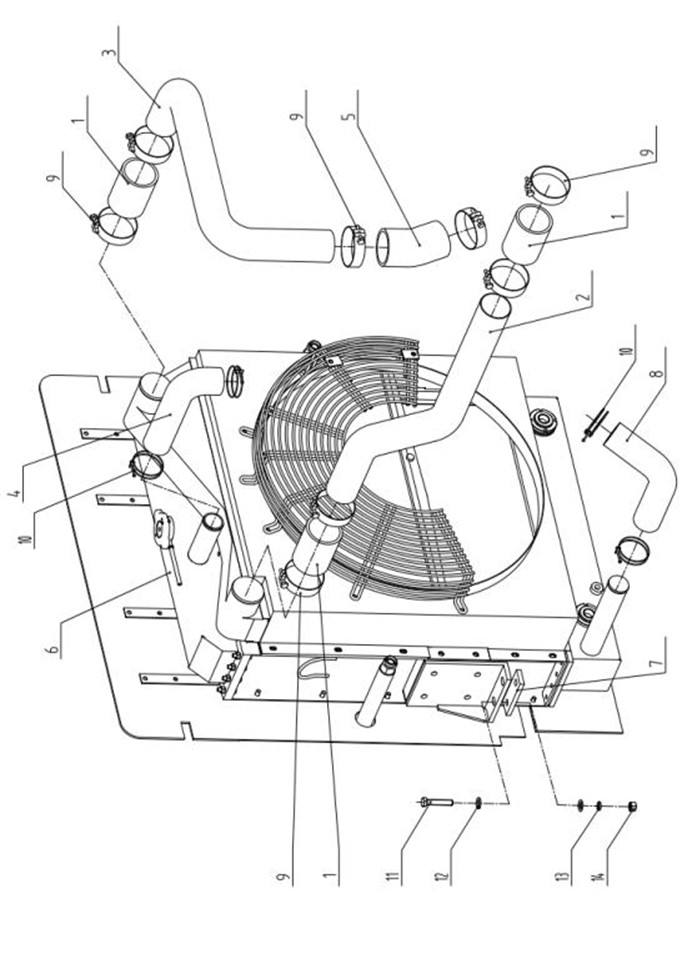 3
1
9
9
5
9
1
2
10
8
4
10
6
7
9
1
11
12
13
14