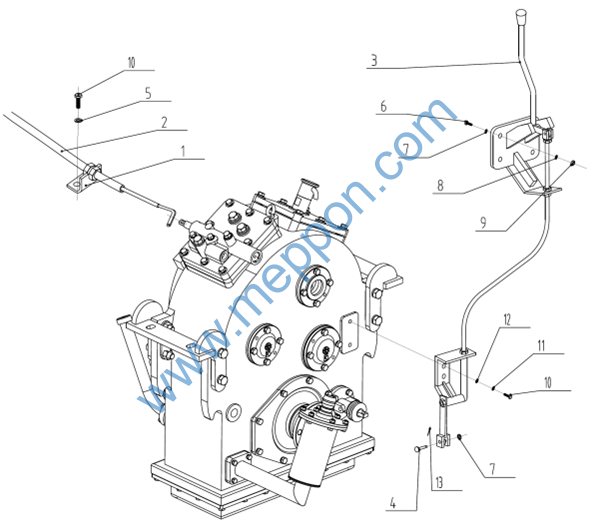 10
5
2
1
3
6
7
8
9
12
11
10
7
13
4
www.meppon.com