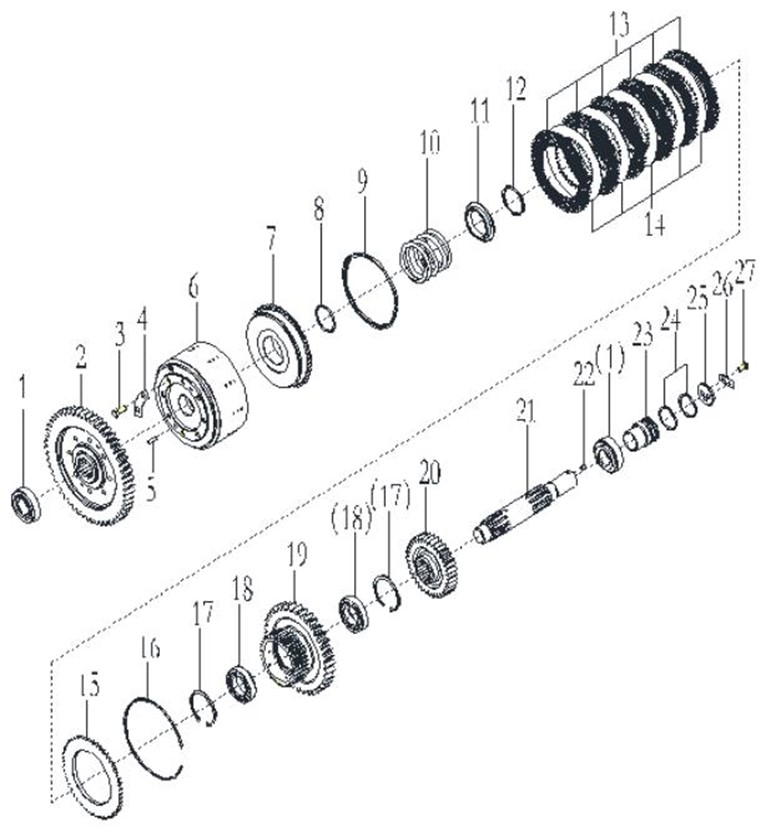 13
12
11
10
9
8
7
6
4
3
2
1
5
14
27
26
25
24
23
(1)
22
21
20
(17)
(18)
19
18
17
16
15