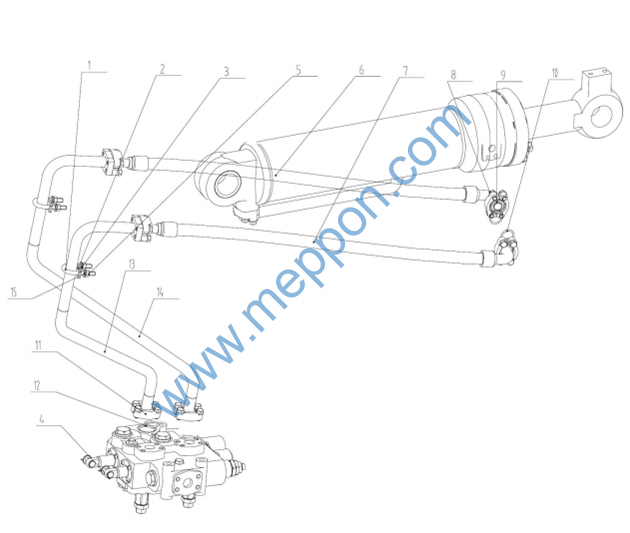 1
2
3
5
6
7
8
9
10
15
13
14
11
12
4
www.meppon.com