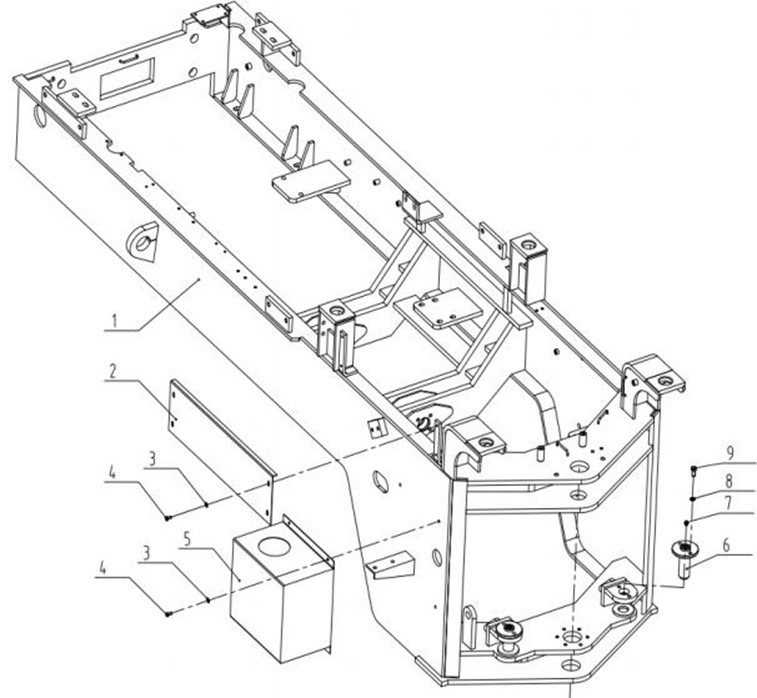 1
2
3
4
5
3
4
9
8
7
6