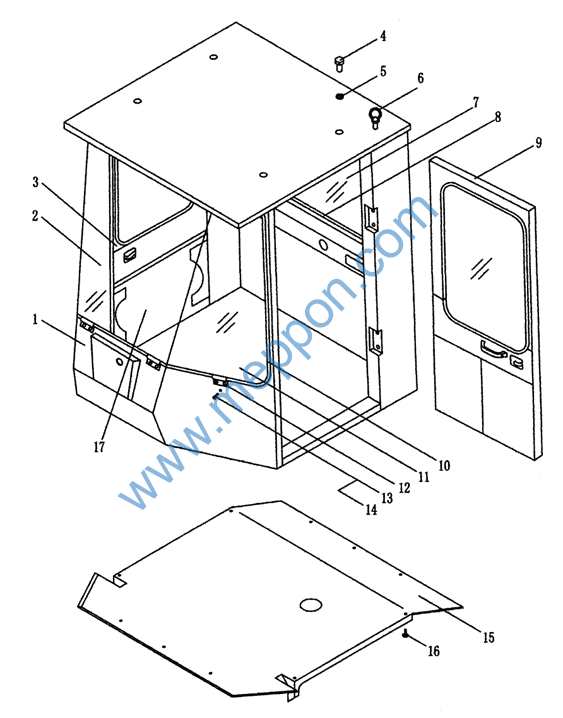 4
5
6
7
8
9
3
2
1
17
10
11
12
13
14
15
16
www.meppon.com