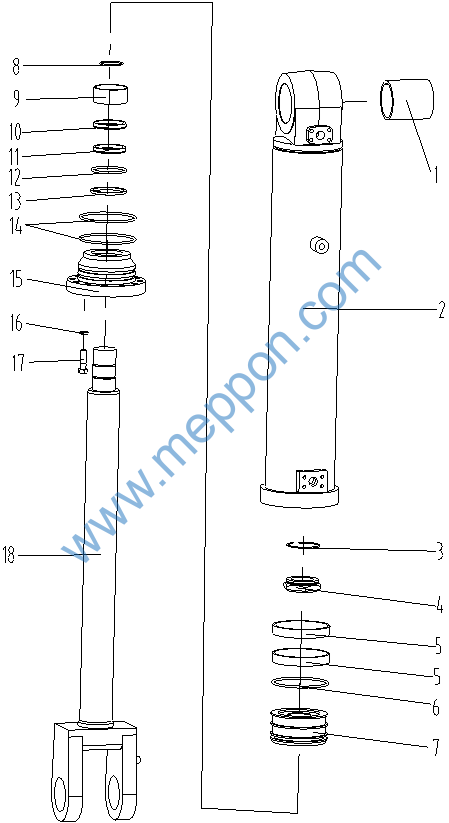 8
9
10
11
12
13
14
15
16
17
18
1
2
3
4
5
5
6
7
www.meppon.com