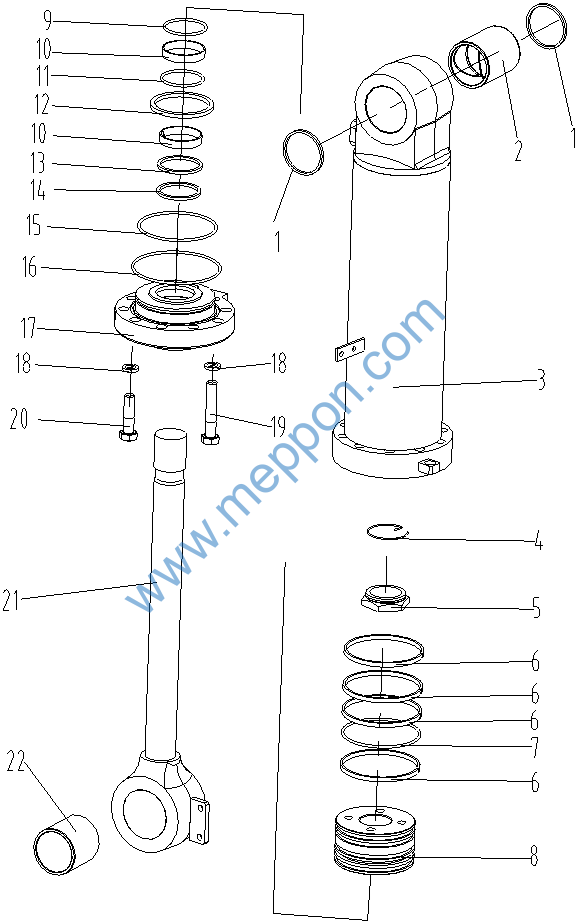 9
10
11
12
10
13
14
15
16
17
18
18
20
19
21
22
1
2
1
3
4
5
6
6
6
7
6
8
www.meppon.com