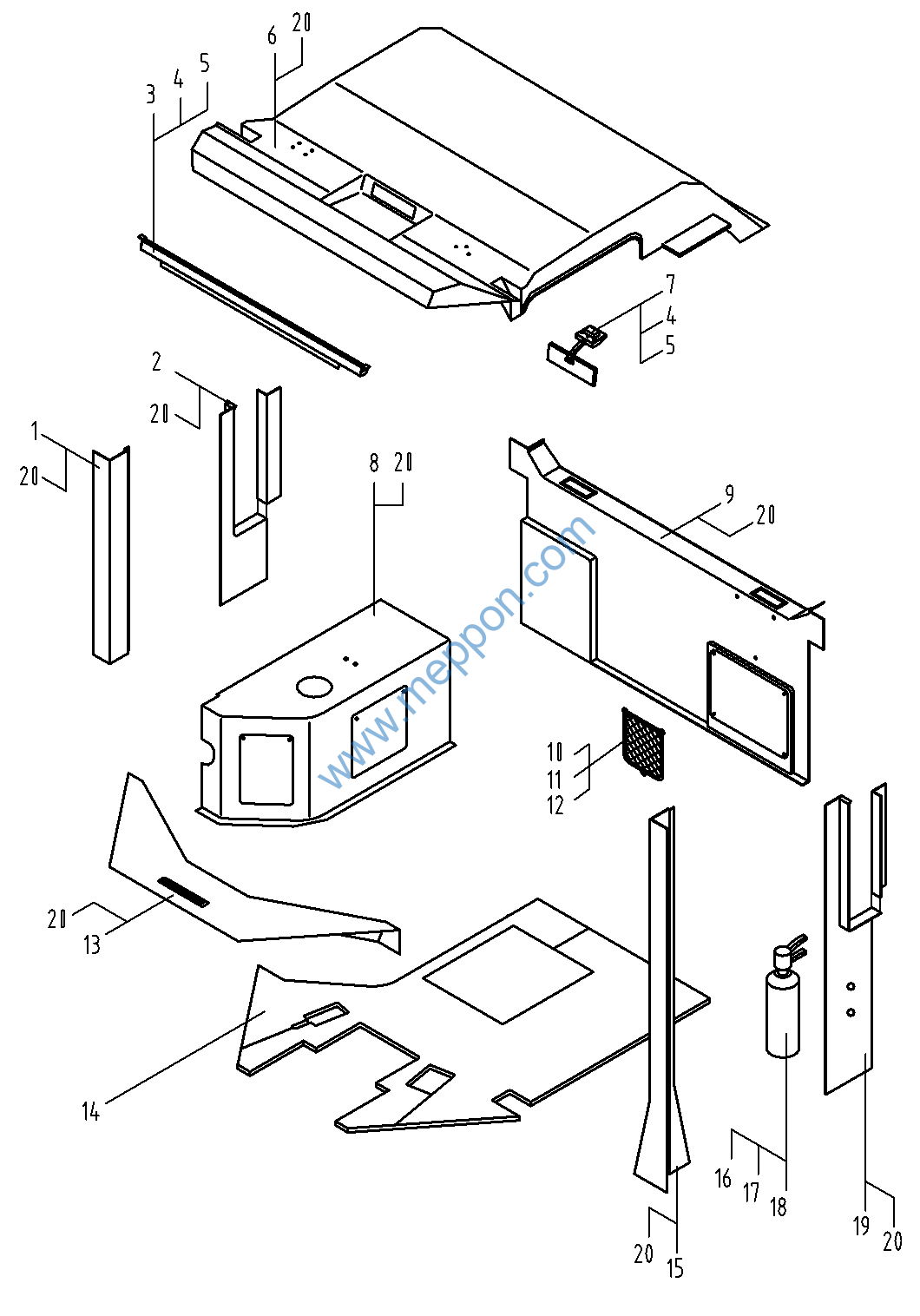 6 20
3 4 5
7
4
5
2
20
1
20
8 20
9
20
www.meppon.com
10
11
12
20
13
14
16
17
18
19
20
20
15