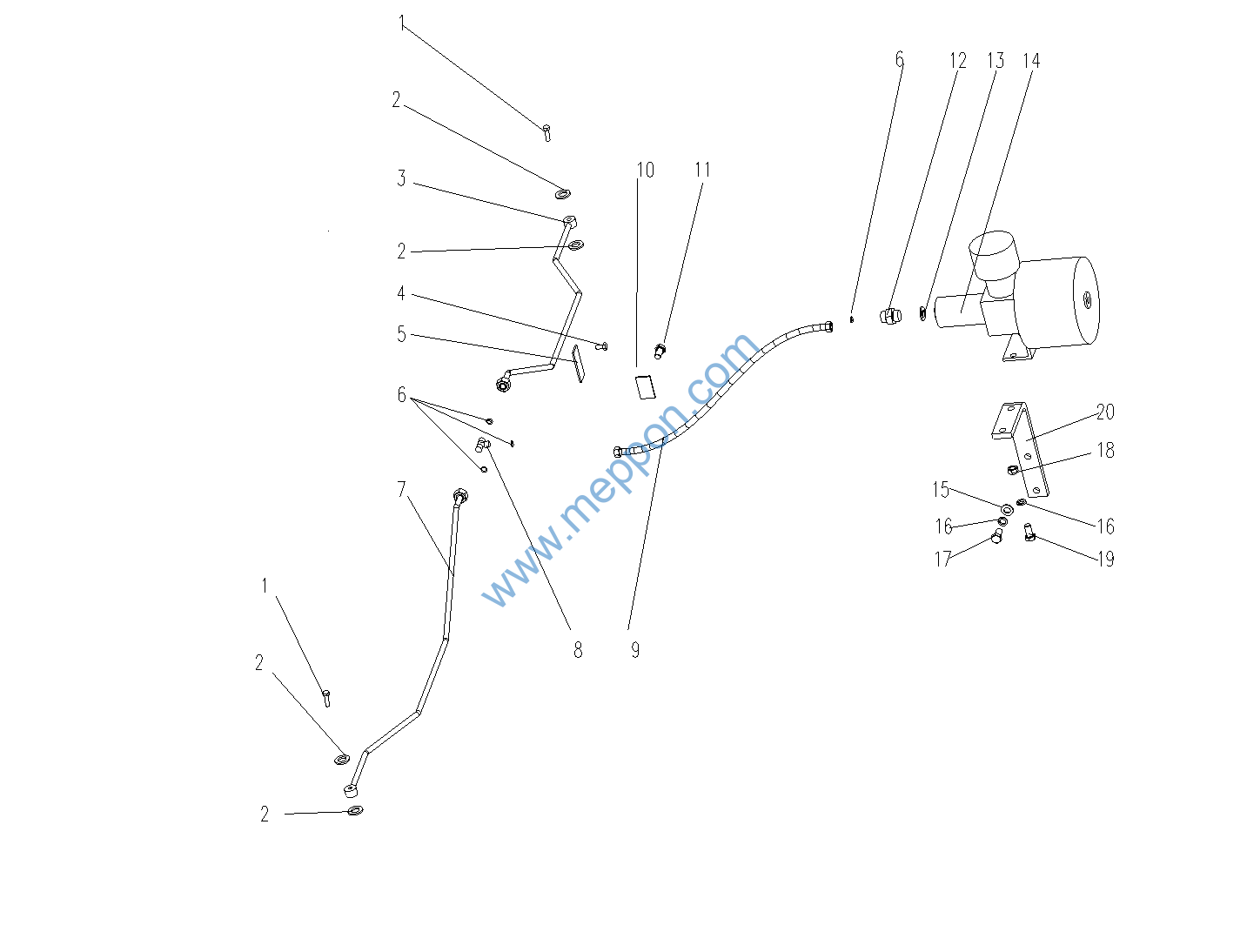 1
2
3
2
4
5
6
7
1
2
2
10
11
8
9
6 12 13 14
20
18
15
16
16
17
19
www.meppon.com