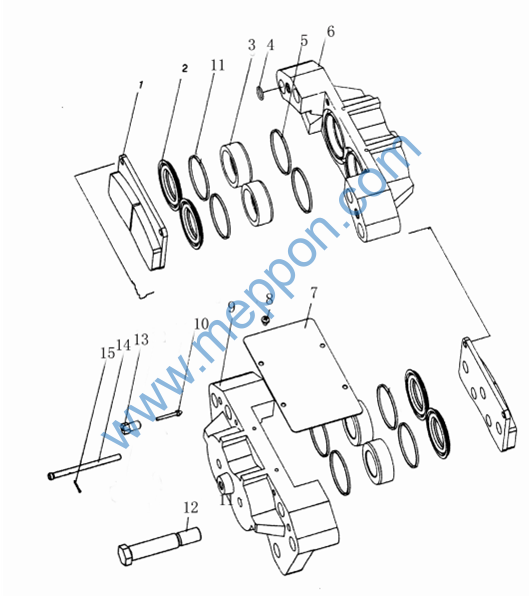 1
2
11
3
4
5
6
www.meppon.com
9
8
7
10
15
14
13
11
12