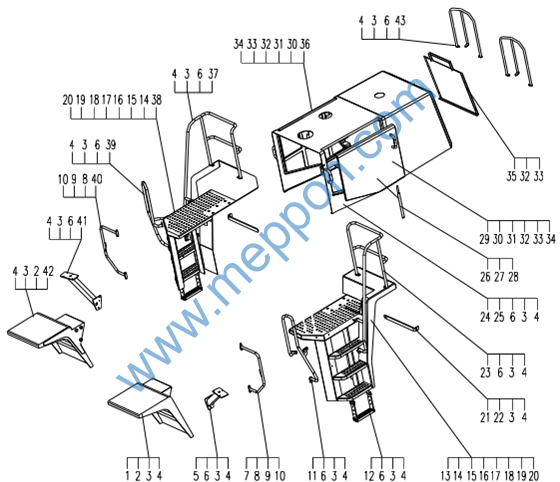 4 3 6 43

34 33 32 31 30 36

4 3 6 37

20 19 18 17 16 15 14 38

4 3 6 39

10 9 8 40

4 3 6 41

4 3 2 42

35 32 33

29 30 31 32 33 34

26 27 28

24 25 6 3 4

23 6 3 4

21 22 3 4

www.meppon.com

1 2 3 4

5 6 3 4

7 8 9 10

11 6 3 4

12 6 3 4

13 14 15 16 17 18 19 20