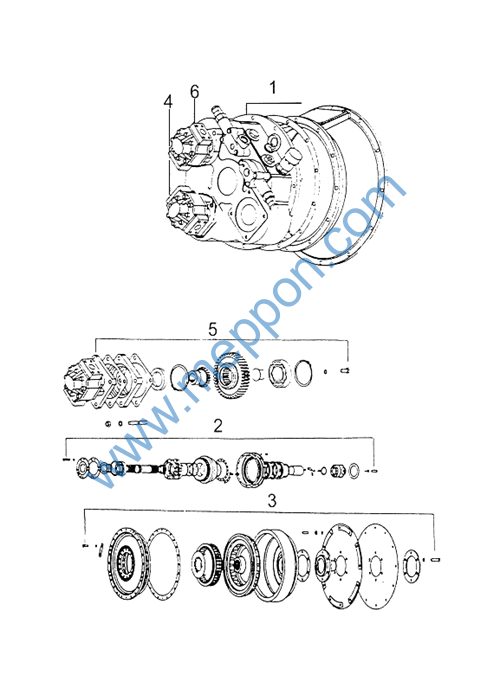 4
6
1
5
2
3
www.meppon.com