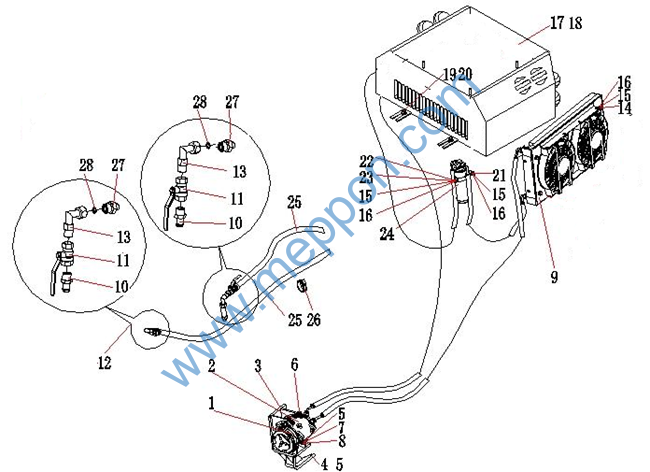 17 18
19 20
16
15
14
28 27
13
11
10
28 27
13
11
10
22
23
15
16
24
21
15
16
9
25
25 26
12
www.meppon.com
2
3
6
1
5
7
8
4 5