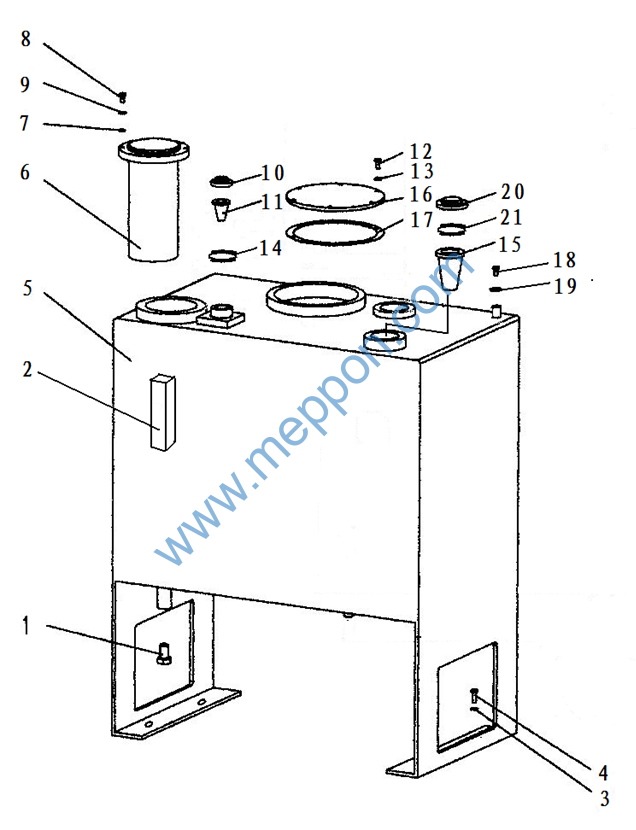 8
9
7
6
10
11
14
12
13
16
17
20
21
15
18
19
5
2
www.meppon.com
1
4
3