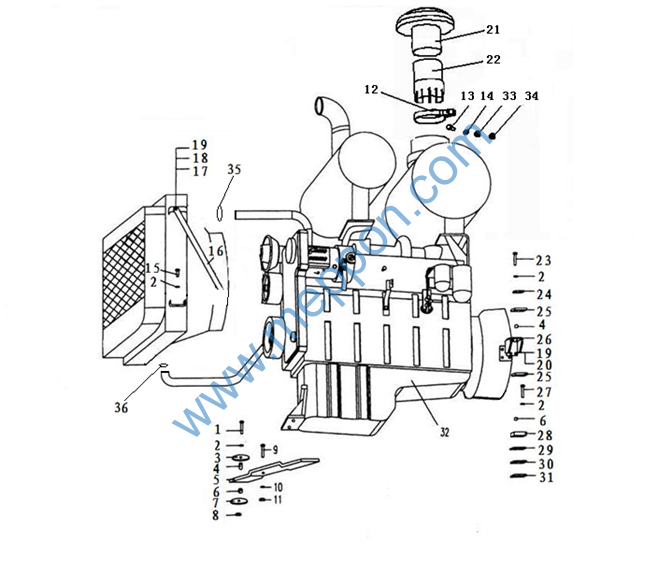 21
22
12
13 14 33 34
19
18
17
35
16
15
2
36
www.meppon.com
23
2
24
25
4
26
19
20
25
27
2
6
28
29
30
31
32
1
2
3
4
5
6
7
8
9
10
11