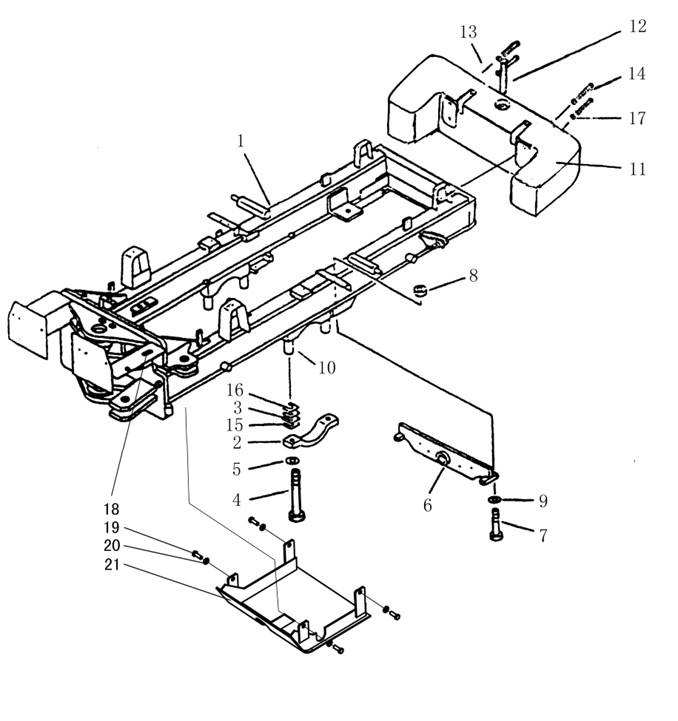 13
12
14
17
11
1
8
10
16
3
15
2
5
4
6
9
7
18
19
20
21