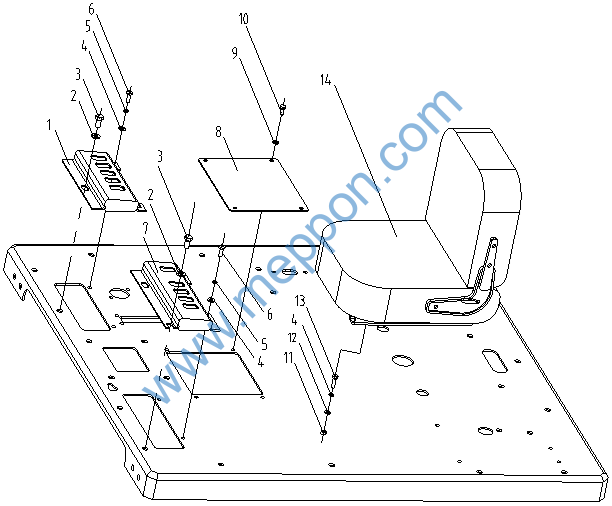 6
5
4
3
2
1
10
9
8
14
3
2
7
6
5
4
13
4
12
11
www.meppon.com