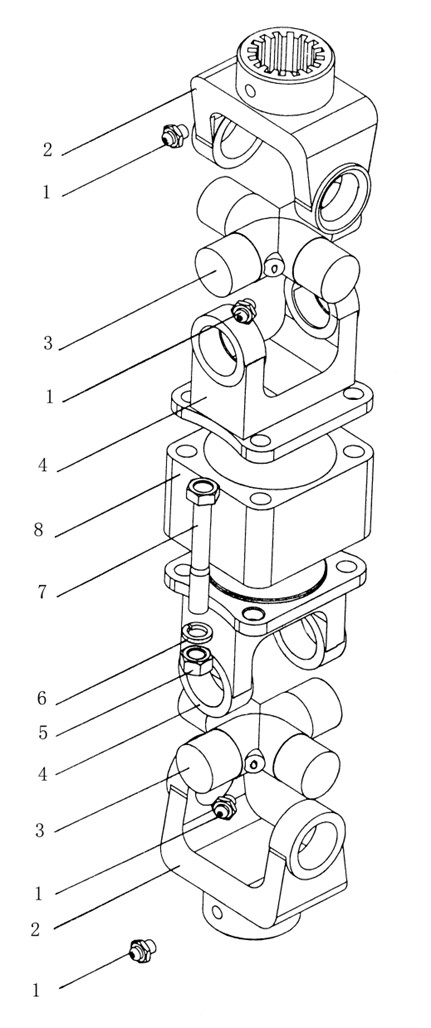 2
1
3
1
4
8
7
6
5
4
3
1
2
1