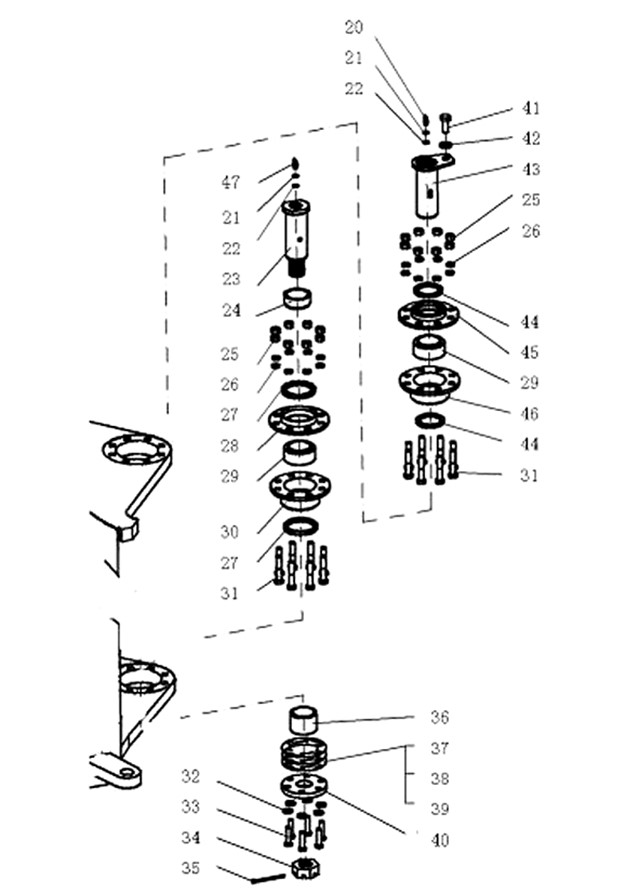 20
21
22
41
42
43
25
26
44
45
29
46
44
31
47
21
22
23
24
25
26
27
28
29
30
27
31
36
37
38
39
40
32
33
34
35