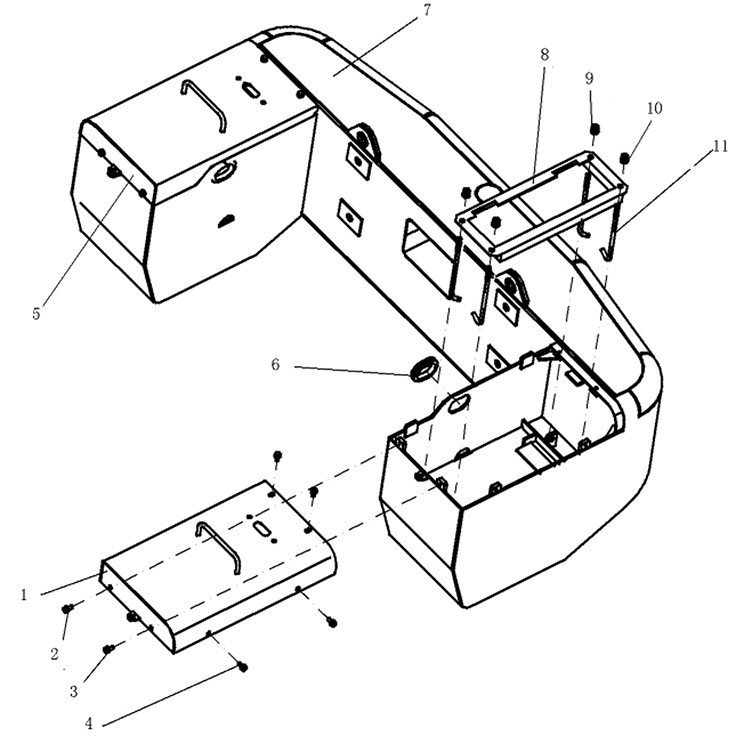 7
8
9
10
11
5
6
1
2
3
4