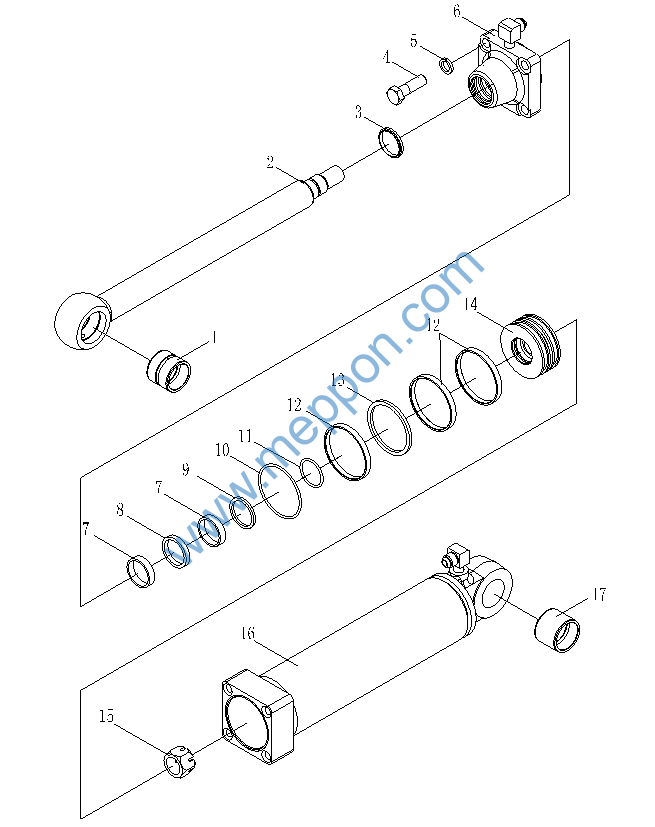 6
5
4
3
2
1
www.meppon.com
14
12
13
12
11
10
9
7
8
7
17
16
15