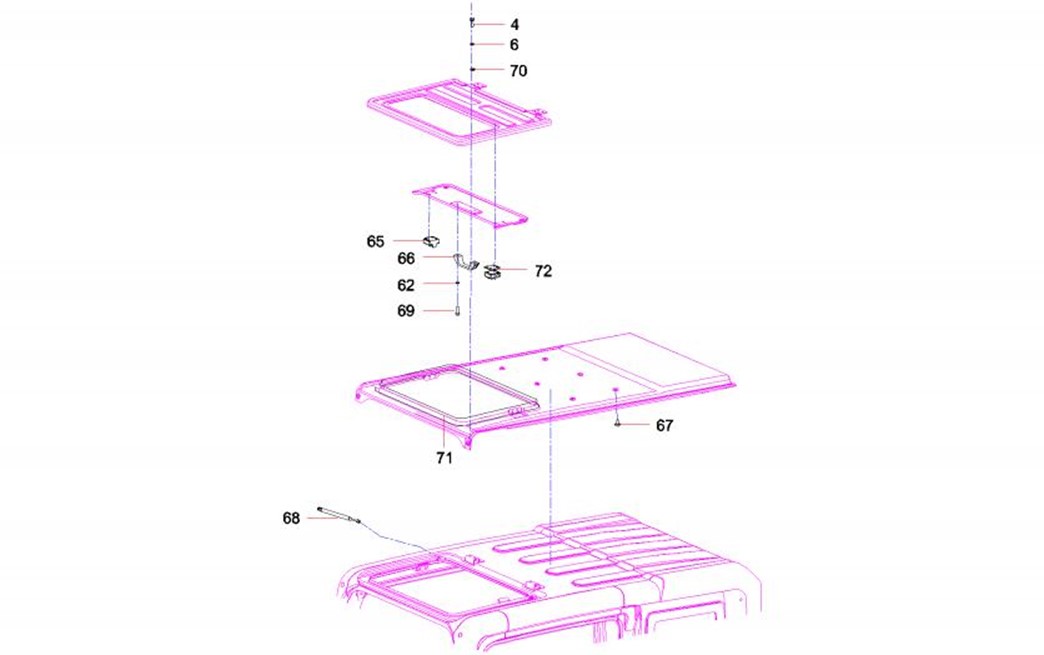 4
6
70
65
66
72
62
69
67
71
68