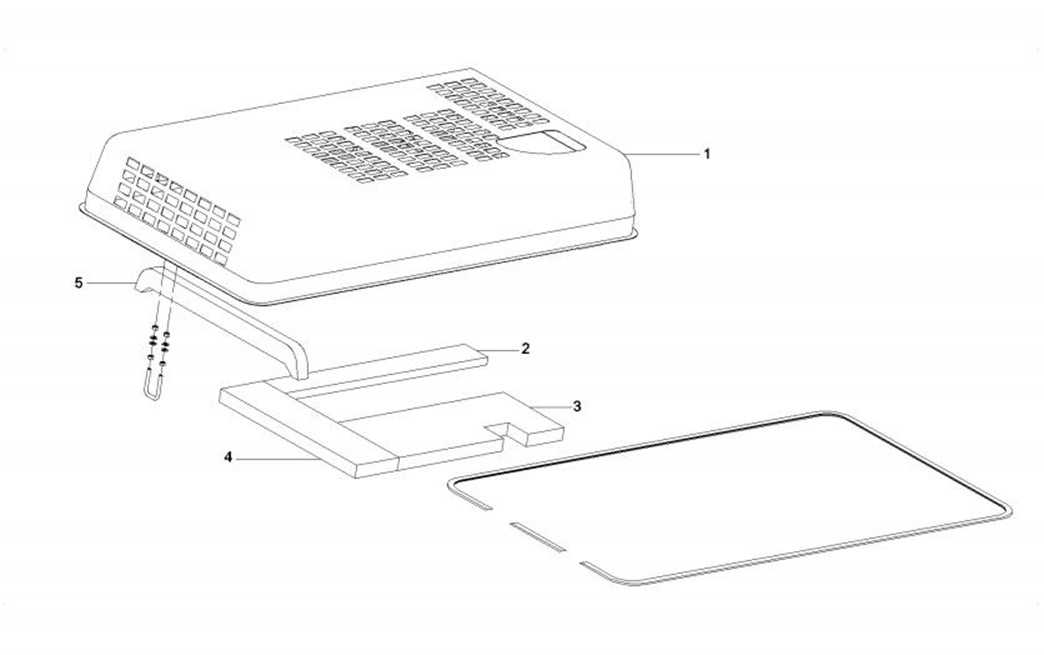 1
5
2
3
4