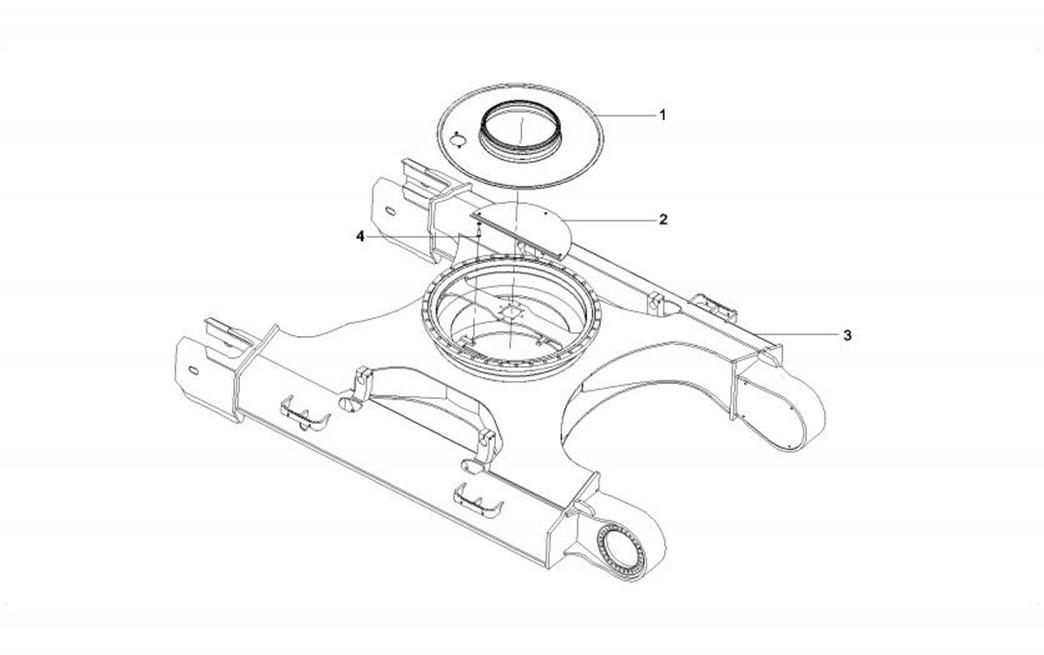 1
2
4
3