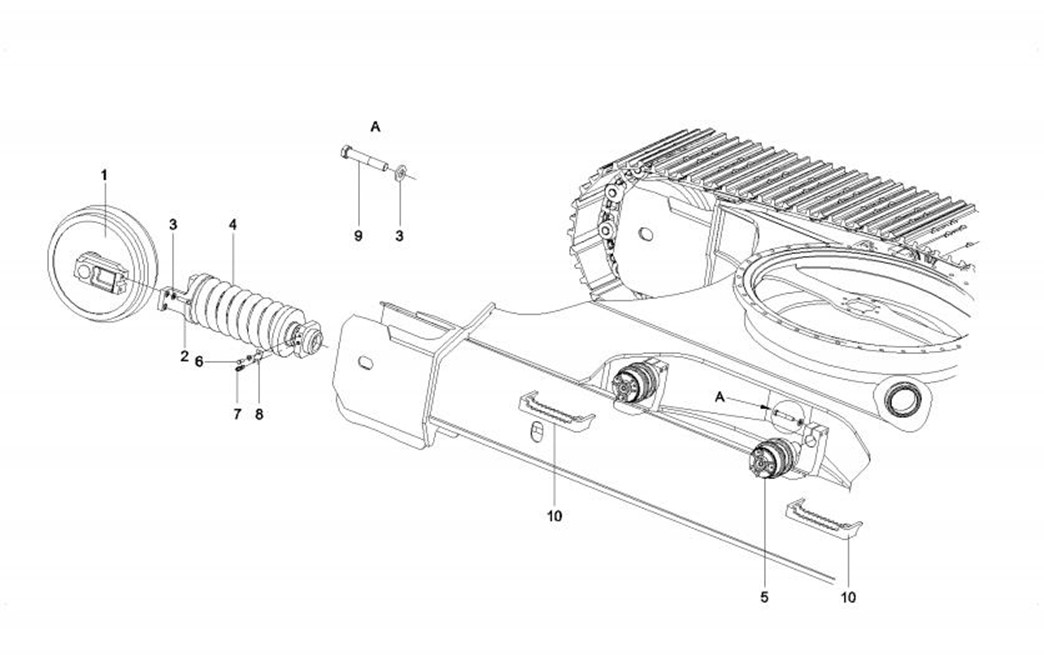 A
1
3
4
9
3
2
6
7
8
A
10
5
10