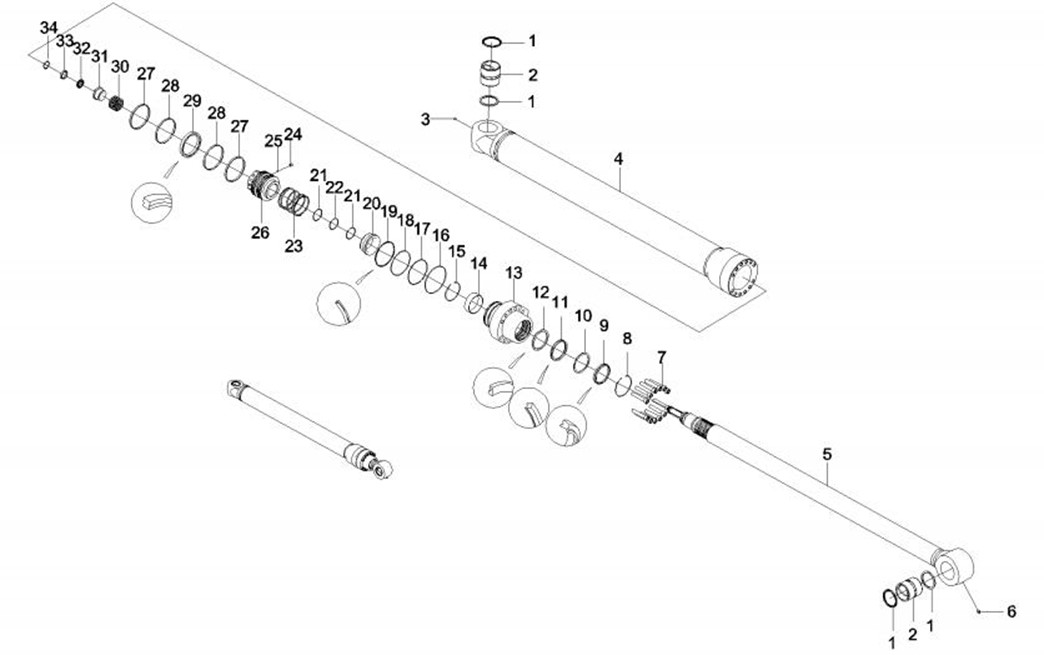 34
33
32
31
30
27
28
29
28
27
25
24
26
23
21
22
21
20
19
18
17
16
15
14
13
12
11
10
9
8
7
1
2
1
3
4
5
6
1
2
1