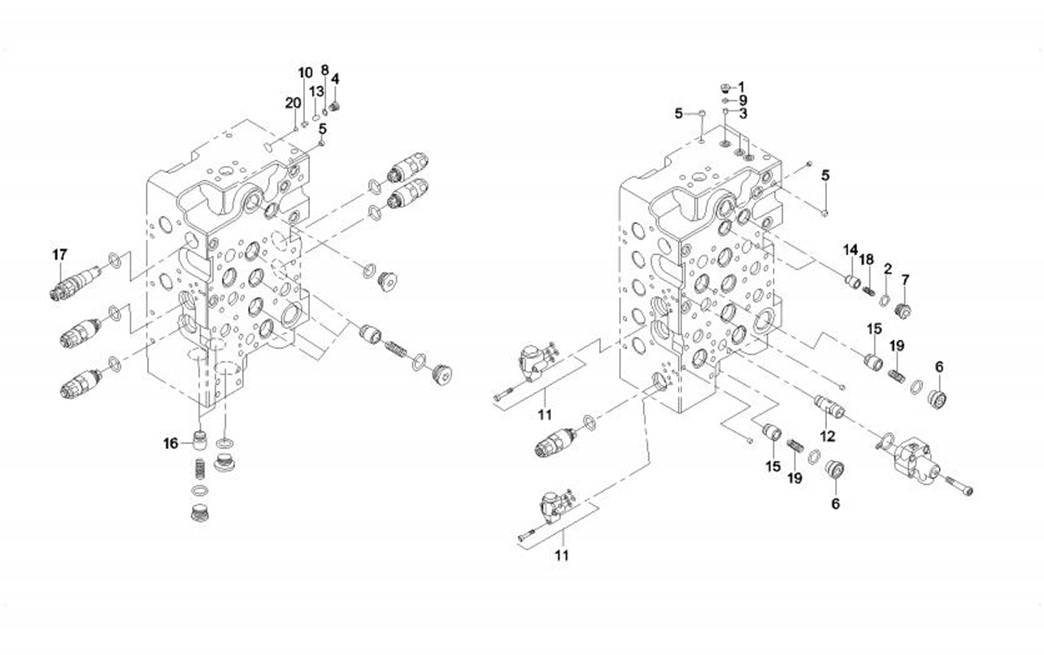 10
8
4
20
13
5
17
16
1
9
3
5
5
14
18
2
7
15
19
6
11
12
15
19
6
11