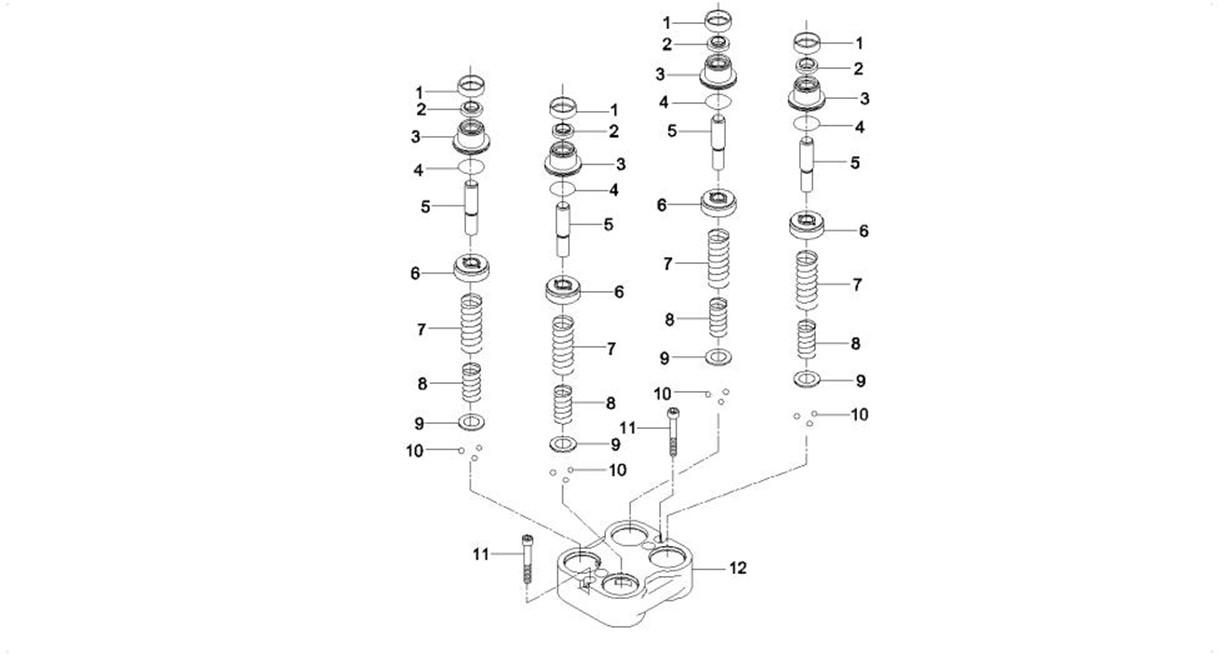 1
2
3
4
5
6
7
8
9
10

1
2
3
4
5
6
7
8
9
10

1
2
3
4
5
6
7
8
9
10
11

1
2
3
4
5
6
7
8
9
10

11
12