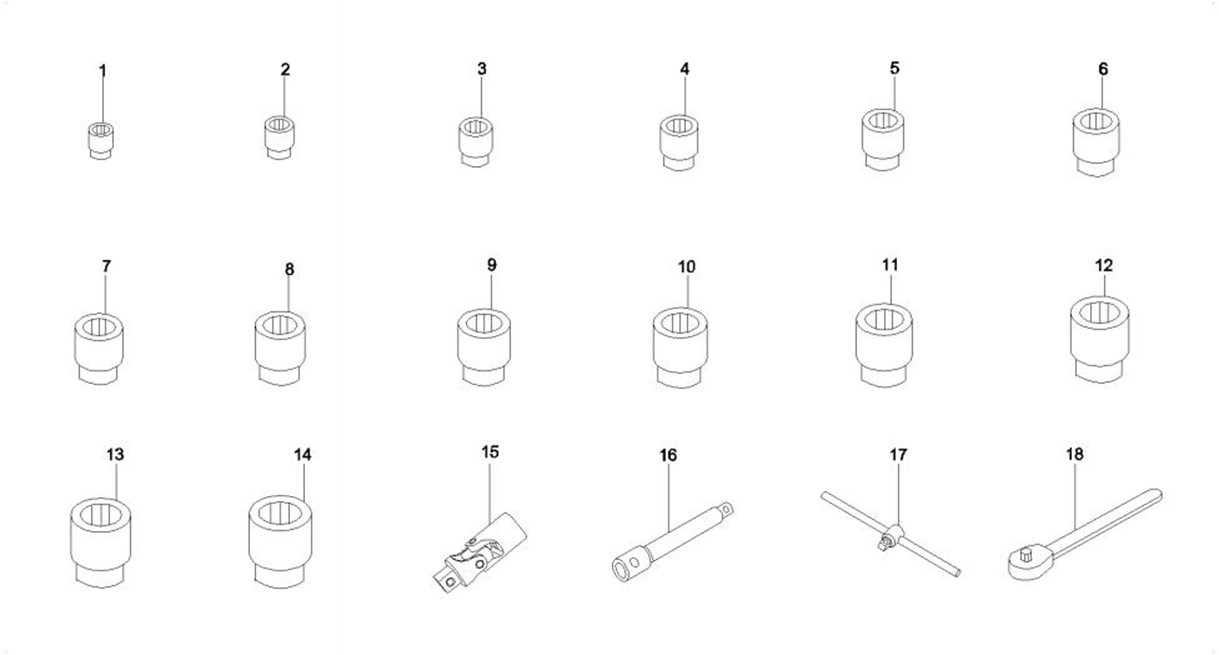 1 2 3 4 5 6

7 8 9 10 11 12

13 14 15 16 17 18