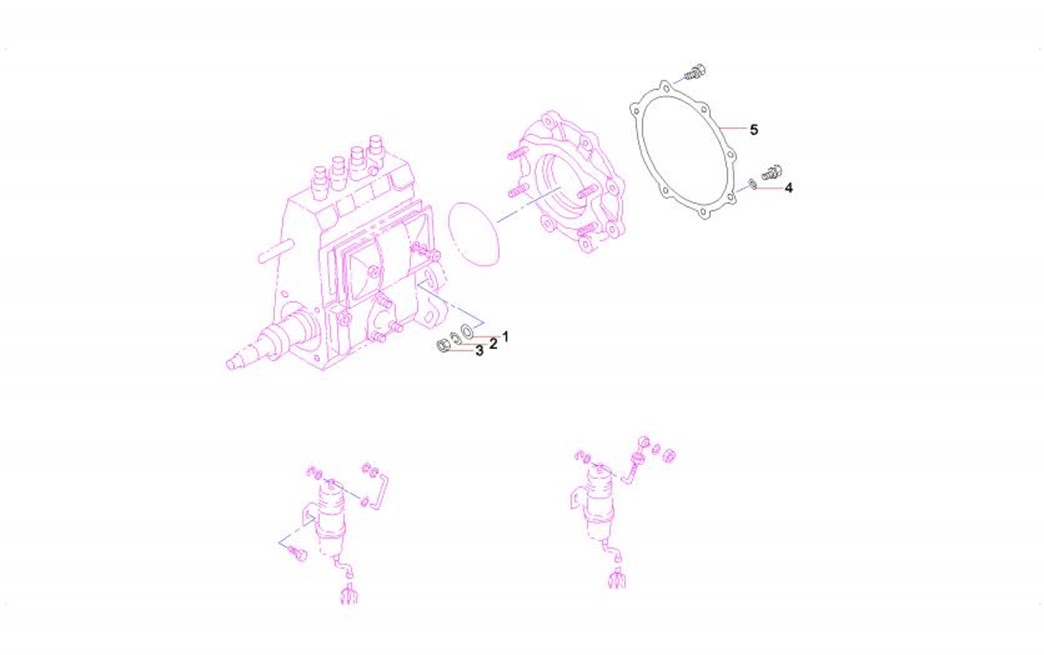 5
4
1
2
3