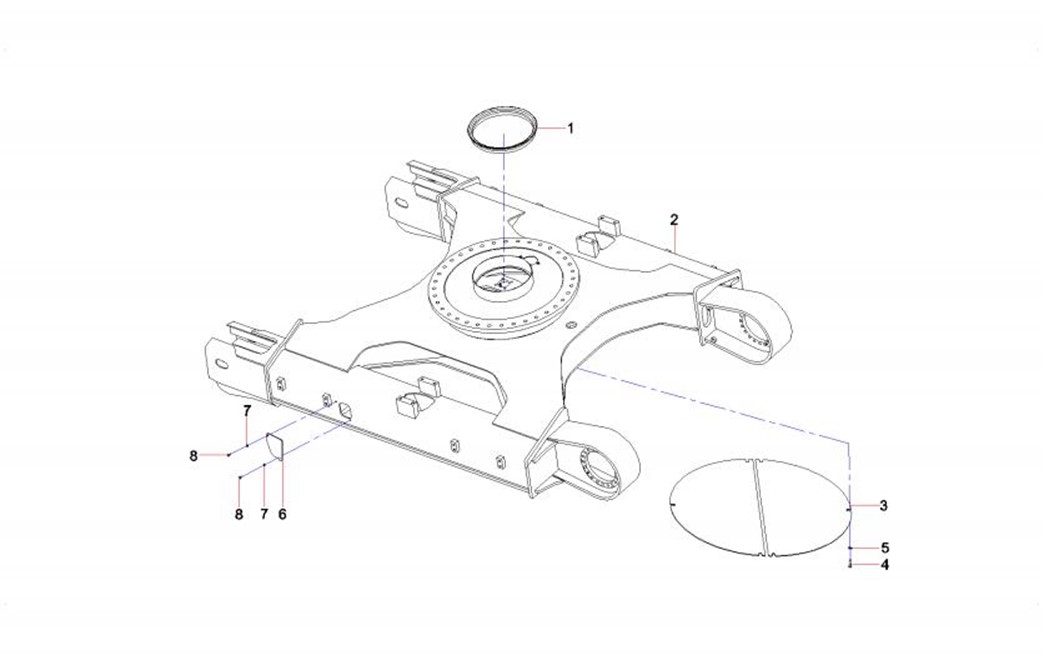 1
2
7
8
8
7
6
3
5
4