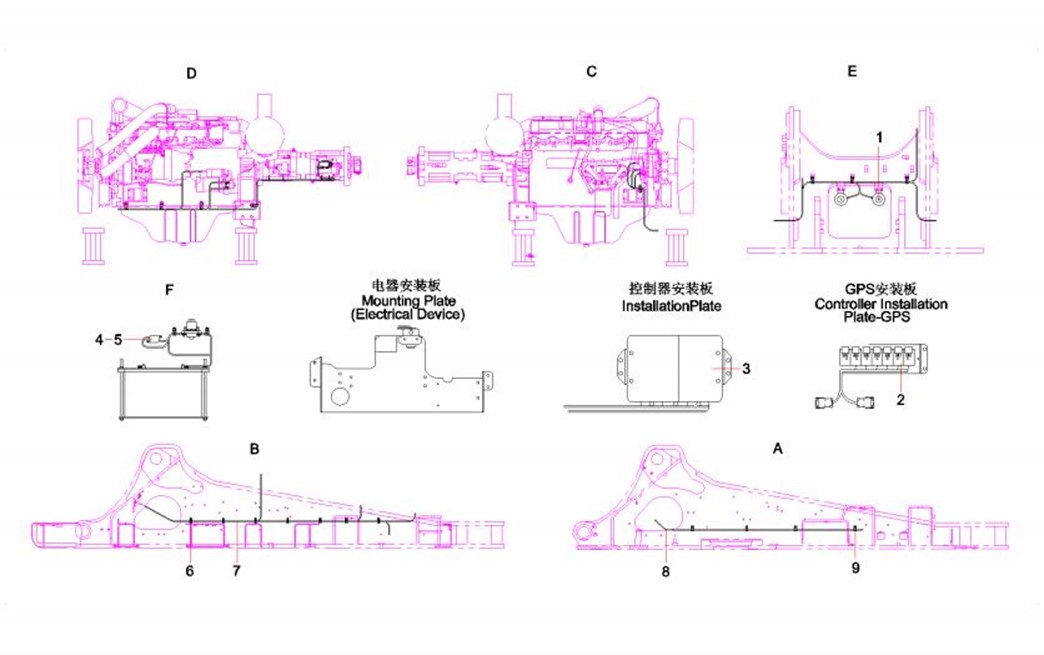 D

C

E

1

F

4-5

电器安装板
Mounting Plate
(Electrical Device)

控制器安装板
InstallationPlate

3

GPS安装板
Controller Installation
Plate-GPS

2

B

6

7

A

8

9