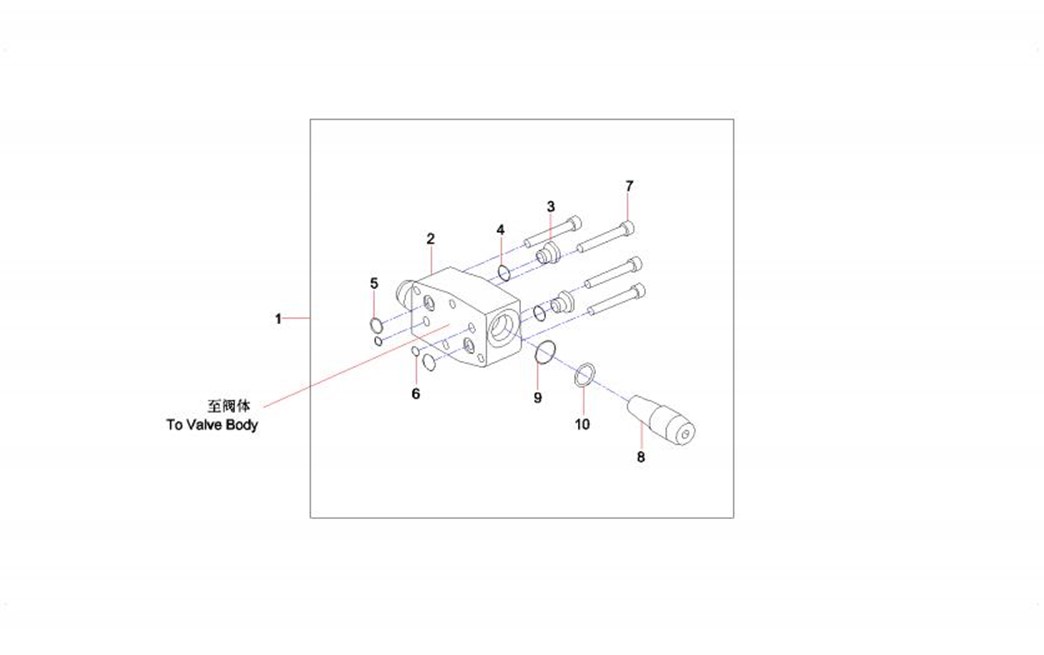 7
3
2
4
5
1
6
9
10
8
至阀体
To Valve Body