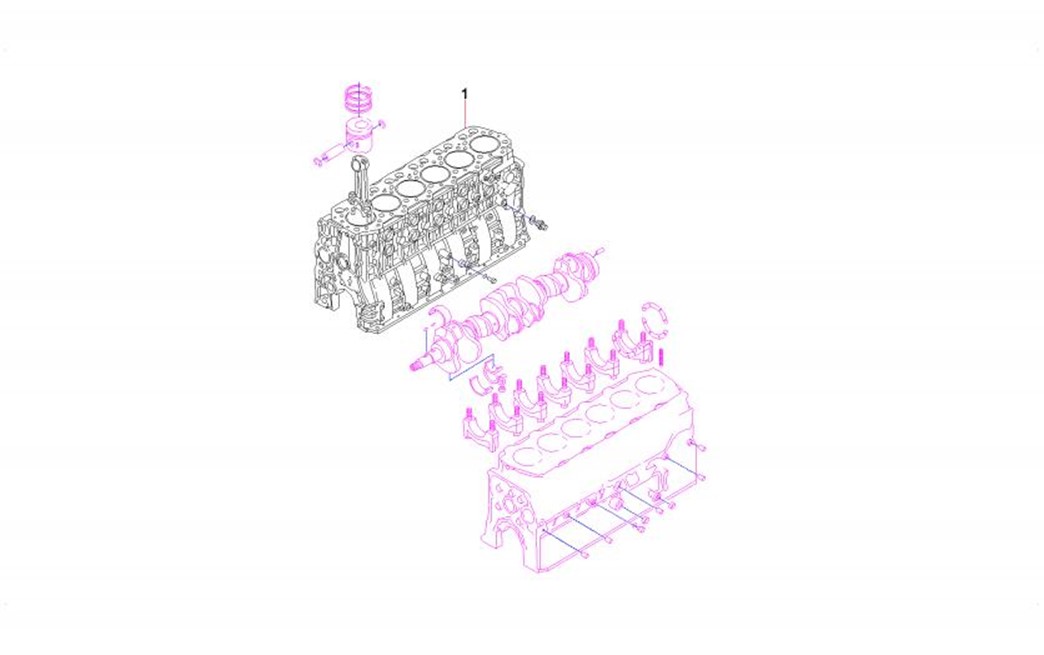 1