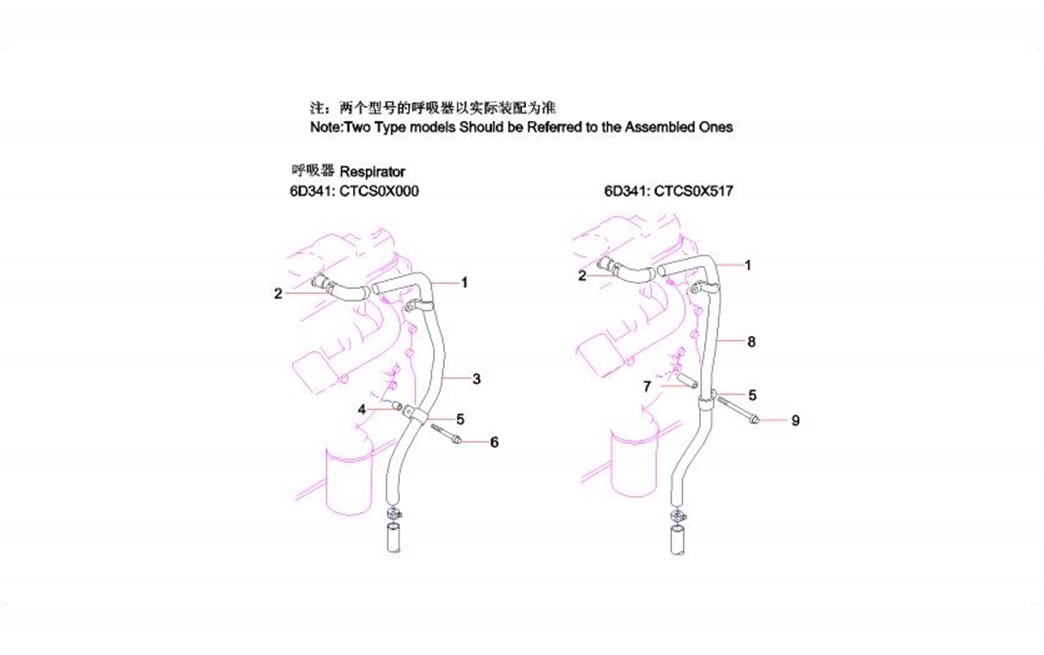 注：两个型号的呼吸器以实际装配为准
Note:Two Type models Should be Referred to the Assembled Ones

呼吸器 Respirator
6D341: CTCS0X000

2
1
3
4
5
6

6D341: CTCS0X517

2
1
8
7
5
9