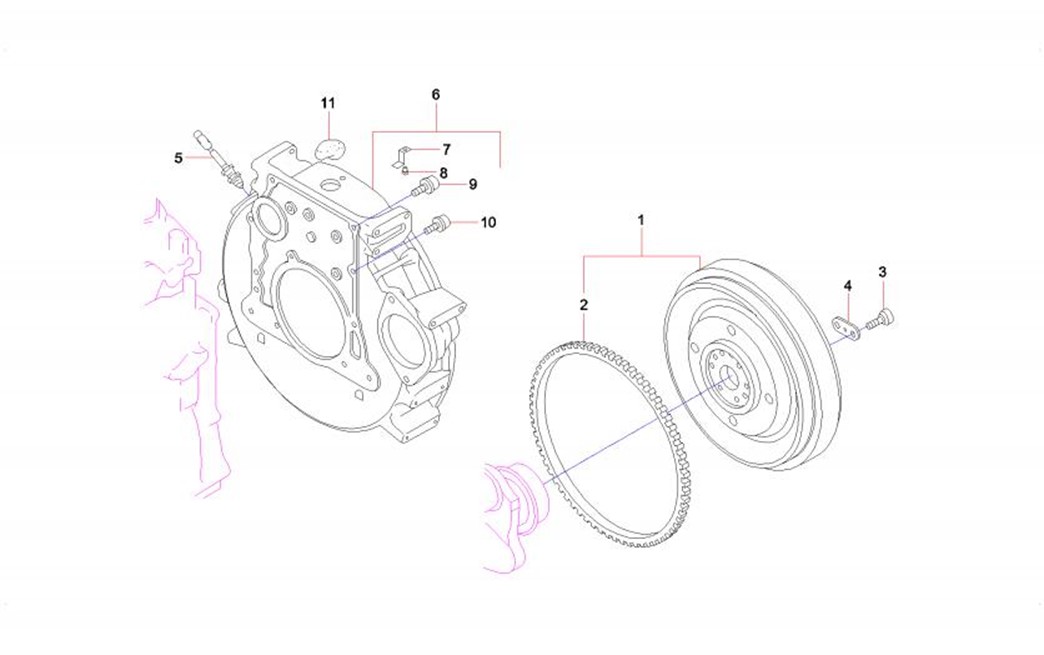 11
6
5
7
8
9
10
1
2
4
3