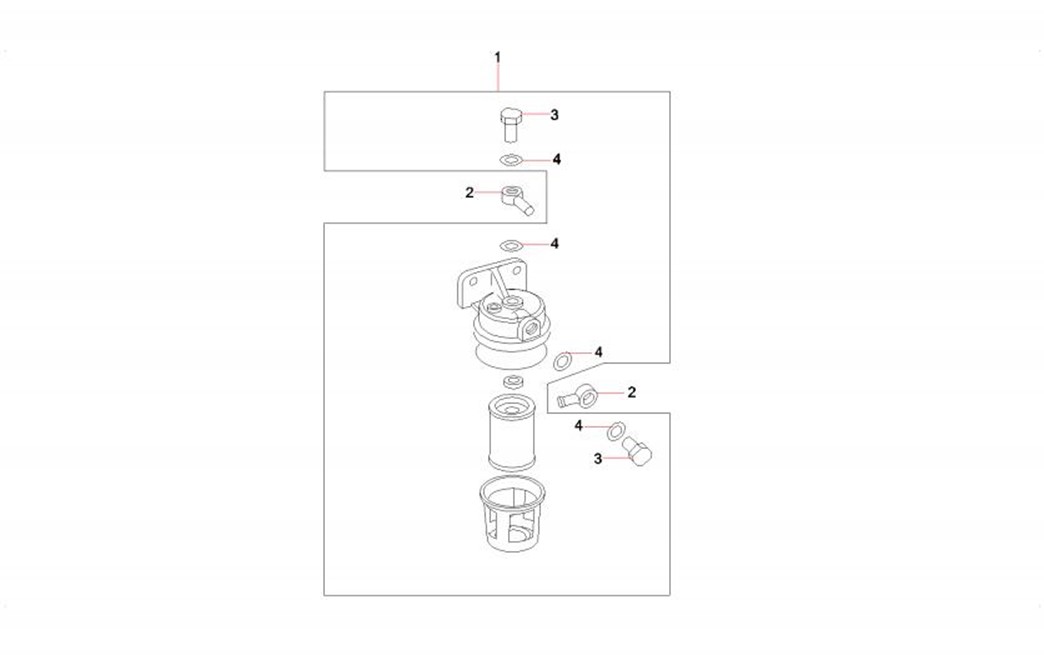 1
3
4
2
4
4
2
4
3