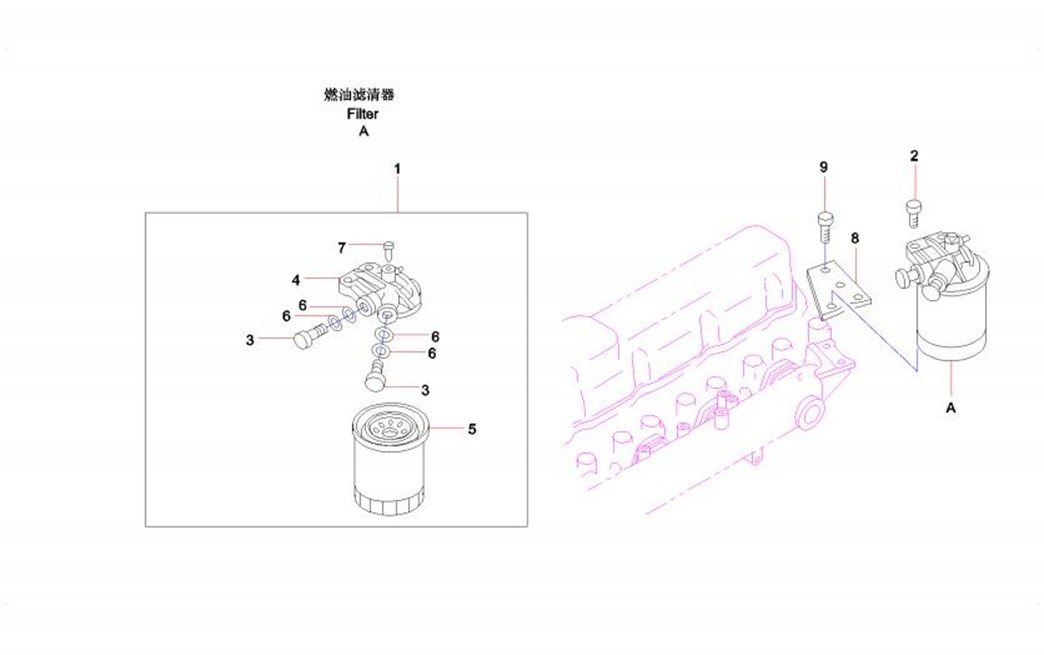 燃油滤清器
Filter
A

1
7
4
6
6
3
6
6
3
5

9
2
8
A