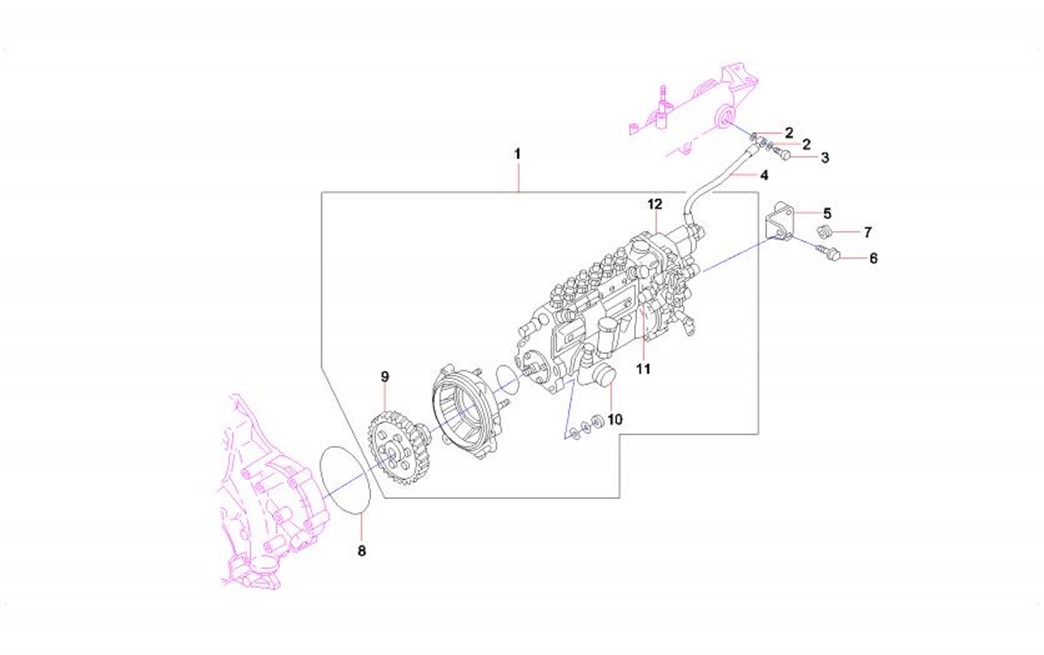 1
2
2
3
4
12
5
7
6
11
9
10
8