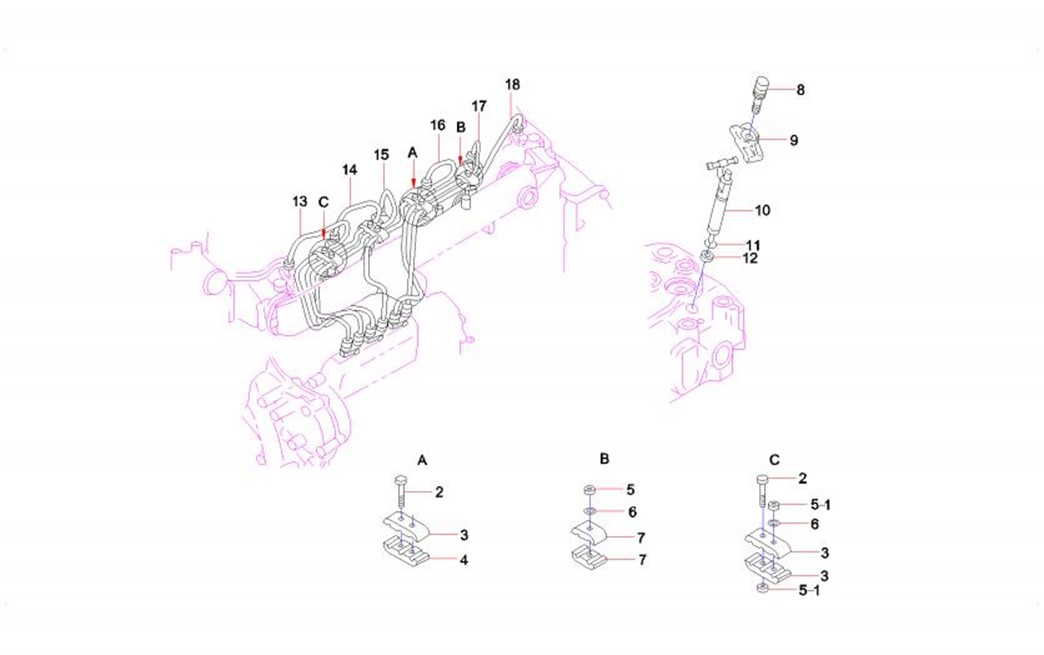 18
17
16
B
A
15
14
13
C
8
9
10
11
12
A
2
3
4
B
5
6
7
7
C
2
5-1
6
3
3
5-1